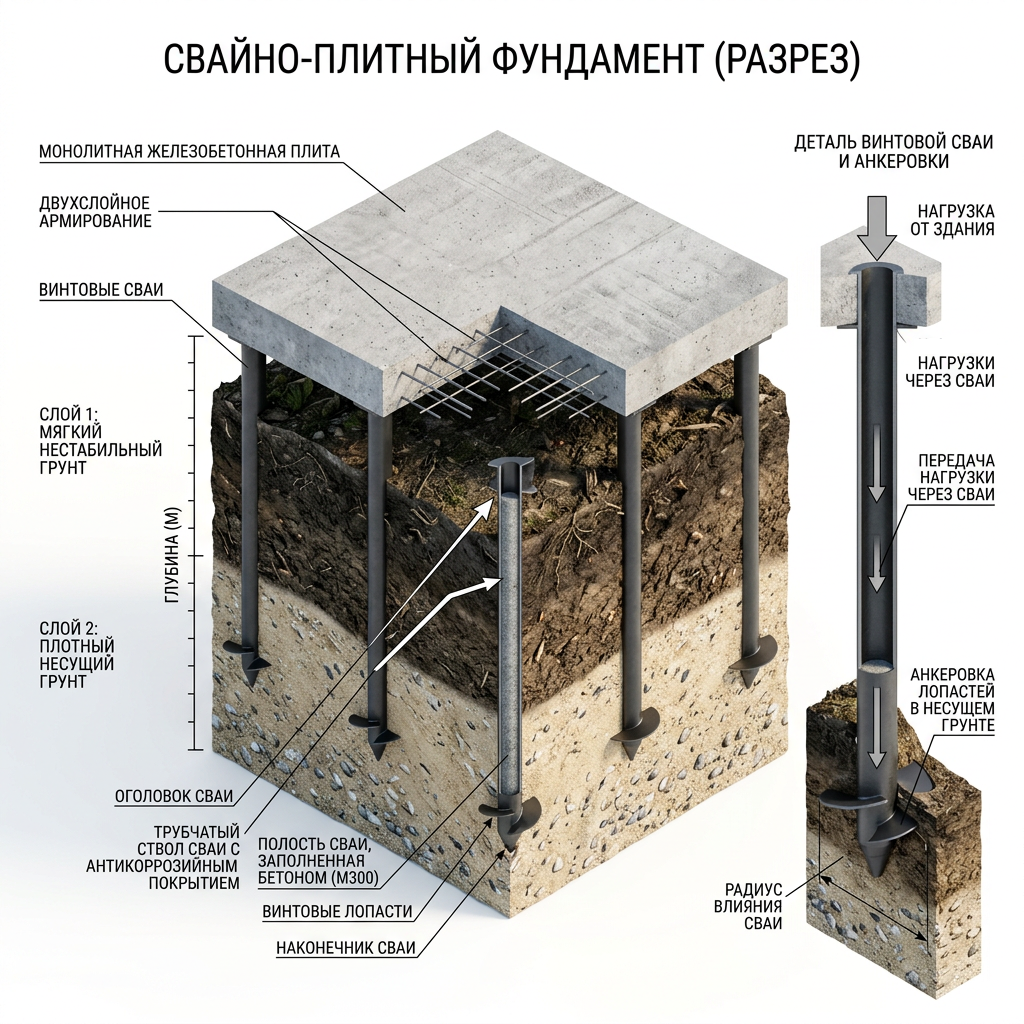 СВАЙНО-ПЛИТНЫЙ ФУНДАМЕНТ (РАЗРЕЗ)

МОНОЛИТНАЯ ЖЕЛЕЗОБЕТОННАЯ ПЛИТА

ДВУХСЛОЙНОЕ АРМИРОВАНИЕ

ВИНТОВЫЕ СВАИ

СЛОЙ 1: МЯГКИЙ НЕСТАБИЛЬНЫЙ ГРУНТ

ГЛУБИНА (М)

СЛОЙ 2: ПЛОТНЫЙ НЕСУЩИЙ ГРУНТ

ОГОЛОВОК СВАИ

ТРУБЧАТЫЙ СТВОЛ СВАИ С АНТИКОРРОЗИЙНЫМ ПОКРЫТИЕМ

ПОЛОСТЬ СВАИ, ЗАПОЛНЕННАЯ БЕТОНОМ (М300)

ВИНТОВЫЕ ЛОПАСТИ

НАКОНЕЧНИК СВАИ

ДЕТАЛЬ ВИНТОВОЙ СВАИ И АНКЕРОВКИ

НАГРУЗКА ОТ ЗДАНИЯ

НАГРУЗКИ ЧЕРЕЗ СВАИ

ПЕРЕДАЧА НАГРУЗКИ ЧЕРЕЗ СВАИ

АНКЕРОВКА ЛОПАСТЕЙ В НЕСУЩЕМ ГРУНТЕ

РАДИУС ВЛИЯНИЯ СВАИ